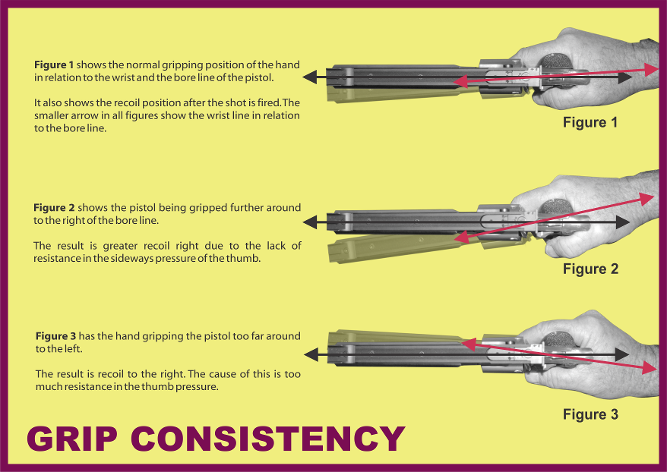 **Figure 1** shows the normal gripping position of the hand in relation to the wrist and the bore line of the pistol.

It also shows the recoil position after the shot is fired. The smaller arrow in all figures show the wrist line in relation to the bore line.

Figure 1

**Figure 2** shows the pistol being gripped further around to the right of the bore line.

The result is greater recoil right due to the lack of resistance in the sideways pressure of the thumb.

Figure 2

**Figure 3** has the hand gripping the pistol too far around to the left.

The result is recoil to the right. The cause of this is too much resistance in the thumb pressure.

Figure 3

GRIP CONSISTENCY